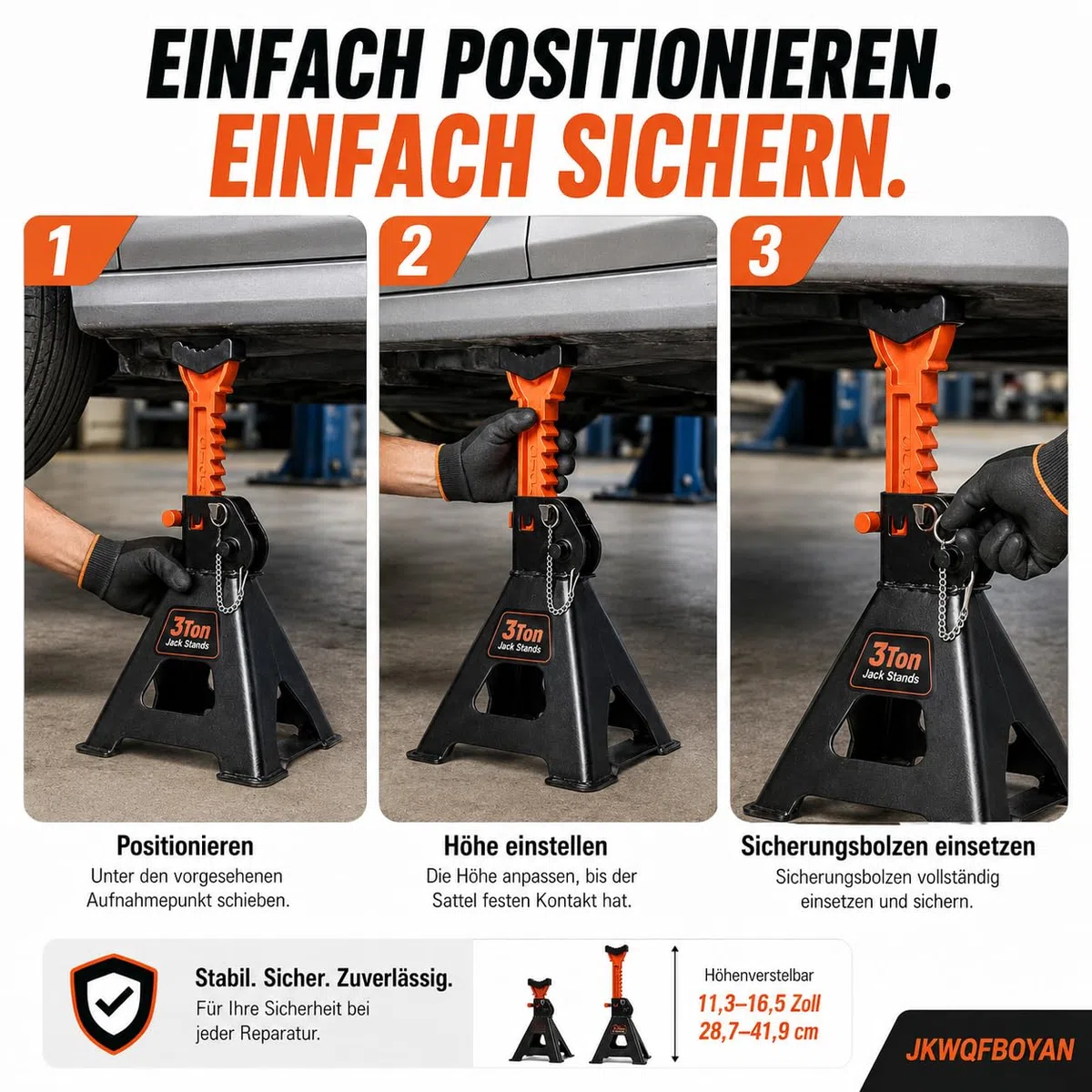 EINFACH POSITIONIEREN.
EINFACH SICHERN.

1

3Ton
Jack Stands

Positionieren

Unter den vorgesehenen Aufnahmepunkt schieben.

2

3Ton
Jack Stands

Höhe einstellen

Die Höhe anpassen, bis der Sattel festen Kontakt hat.

3

3Ton
Jack Stands

Sicherungsbolzen einsetzen

Sicherungsbolzen vollständig einsetzen und sichern.

Stabil. Sicher. Zuverlässig.

Für Ihre Sicherheit bei jeder Reparatur.

Höhenverstelbar
11,3–16,5 Zoll
28,7–41,9 cm

JKWQFBOYAN