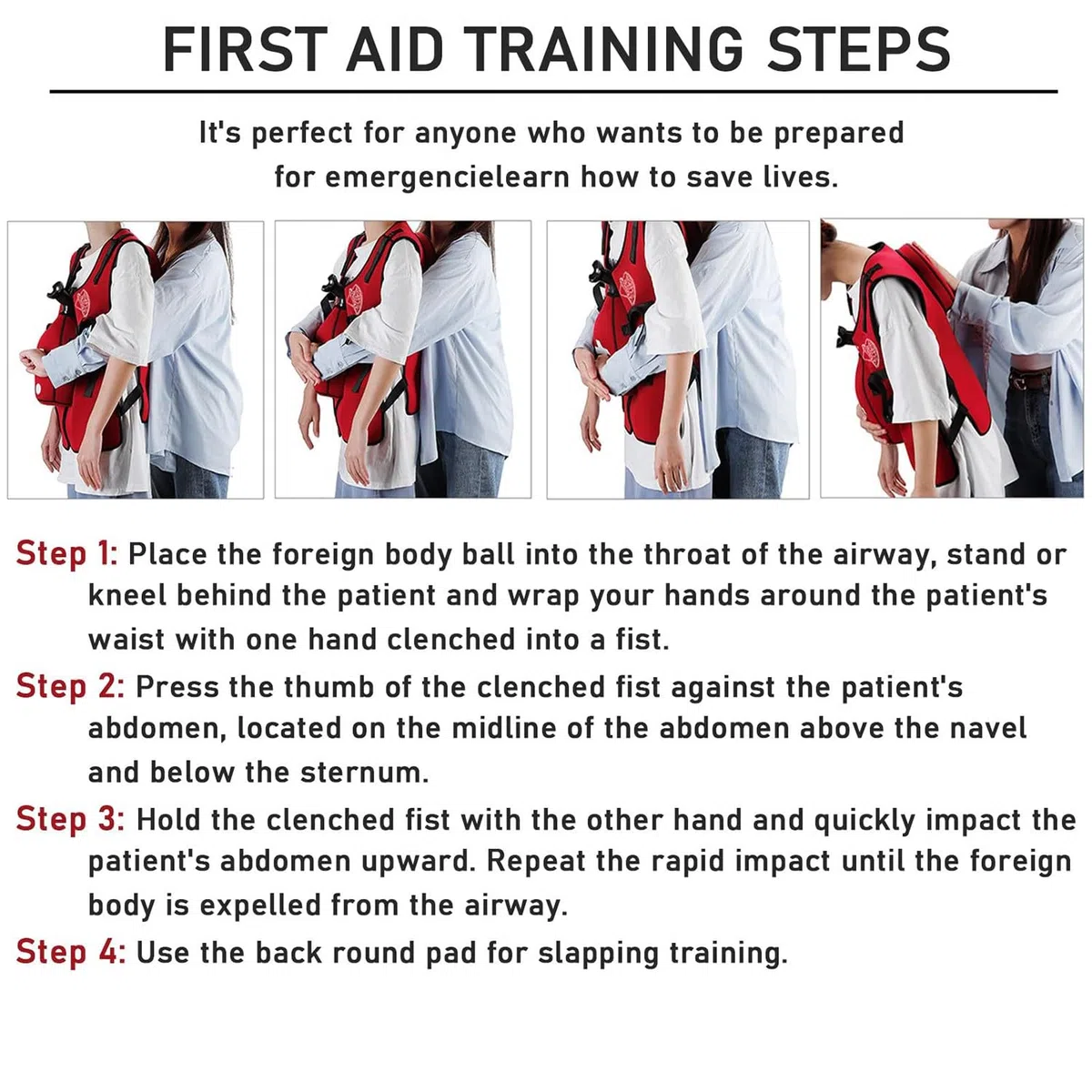 FIRST AID TRAINING STEPS

It's perfect for anyone who wants to be prepared for emergencielearn how to save lives.

Step 1: Place the foreign body ball into the throat of the airway, stand or kneel behind the patient and wrap your hands around the patient's waist with one hand clenched into a fist.

Step 2: Press the thumb of the clenched fist against the patient's abdomen, located on the midline of the abdomen above the navel and below the sternum.

Step 3: Hold the clenched fist with the other hand and quickly impact the patient's abdomen upward. Repeat the rapid impact until the foreign body is expelled from the airway.

Step 4: Use the back round pad for slapping training.