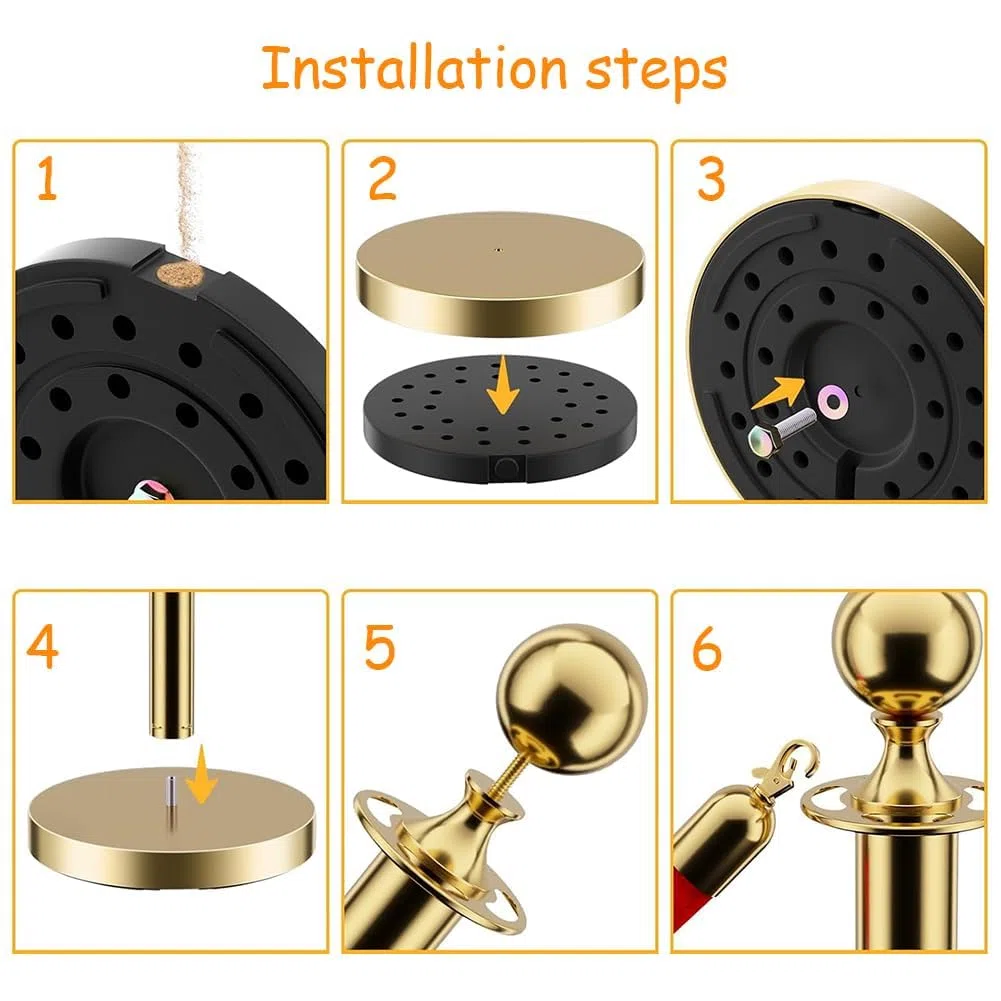 Installation steps

1

2

3

4

5

6